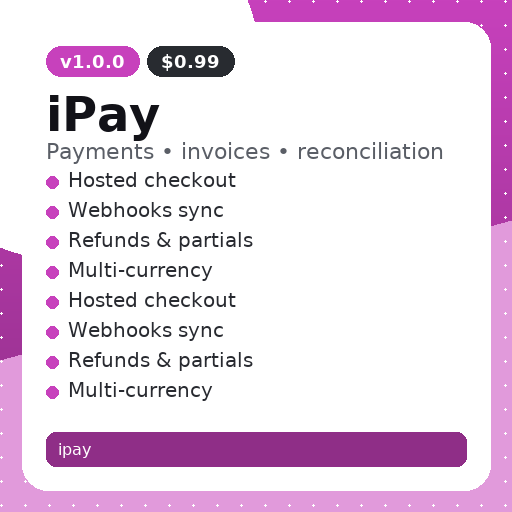 v1.0.0 $0.99

iPay

Payments • invoices • reconciliation

• Hosted checkout
• Webhooks sync
• Refunds & partials
• Multi-currency
• Hosted checkout
• Webhooks sync
• Refunds & partials
• Multi-currency

ipay